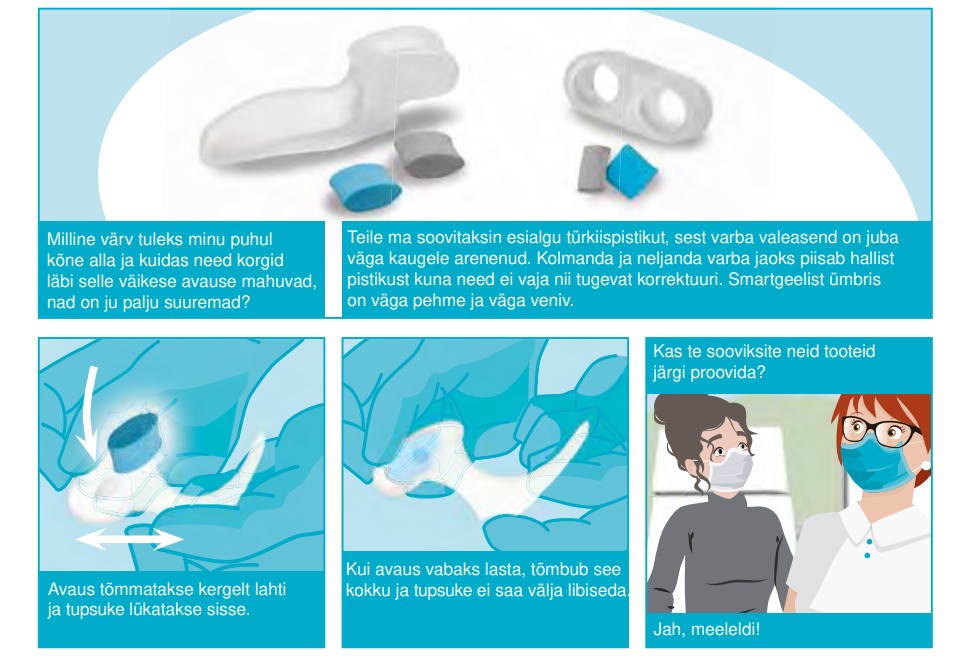 Milline värv tuleks minu puhul kõne alla ja kuidas need korgid läbi selle väikese avause mahuvad, nad on ju palju suuremad?

Teile ma soovitaksin esialgu türkiispistikut, sest varba valeasend on juba väga kaugele arenenud. Kolmanda ja neljanda varba jaoks piisab hallist pistikust kuna need ei vaja nii tugevat korrektuuri. Smartgeelist ümbris on väga pehme ja väga veniv.

Avaus tõmmatakse kergelt lahti ja tupsuke lükatakse sisse.

Kui avaus vabaks lasta, tõmbub see kokku ja tupsuke ei saa välja libiseda.

Kas te sooviksite neid tooteid järgi proovida?

Jah, meeleldi!